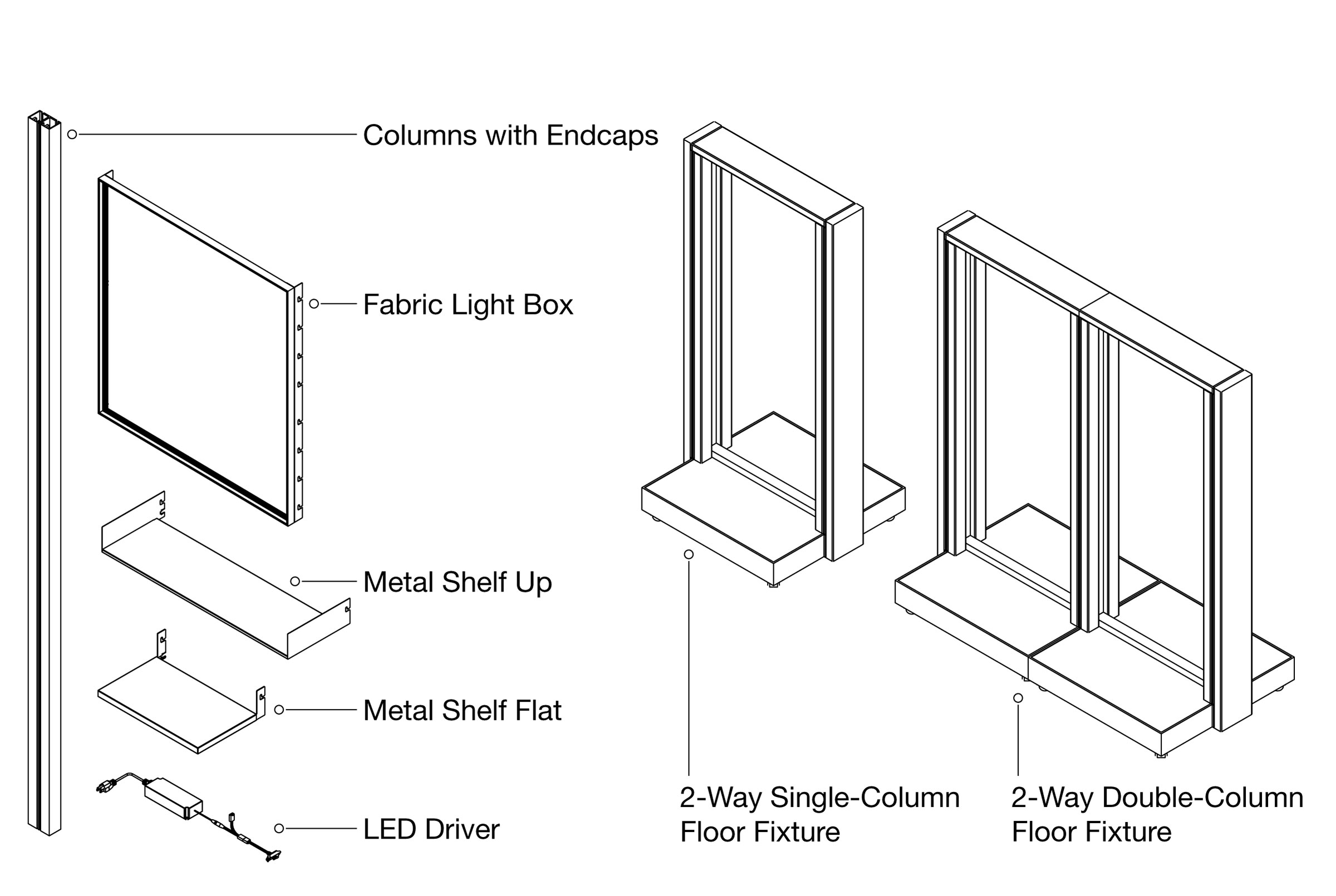 Columns with Endcaps

Fabric Light Box

Metal Shelf Up

Metal Shelf Flat

LED Driver

2-Way Single-Column
Floor Fixture

2-Way Double-Column
Floor Fixture